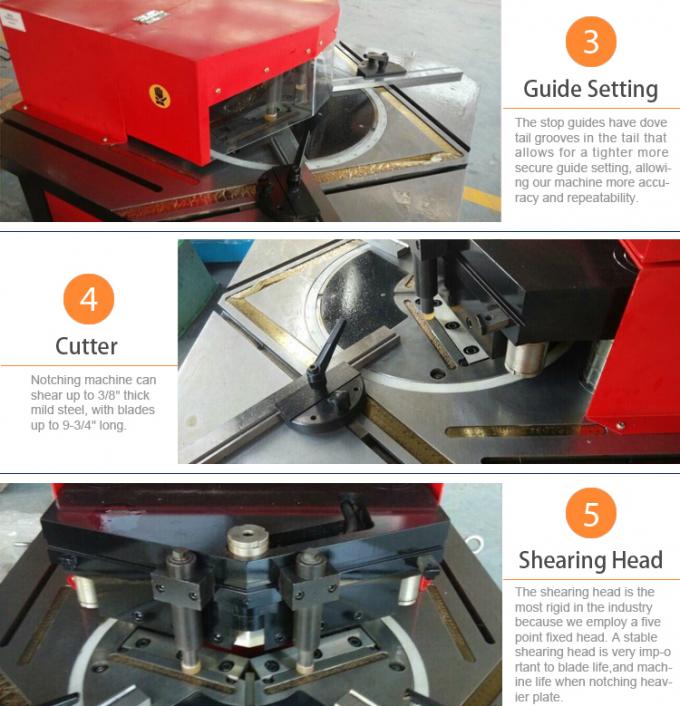 3

Guide Setting

The stop guides have dove tail grooves in the tail that allows for a tighter more secure guide setting, allowing our machine more accuracy and repeatability.

4

Cutter

Notching machine can shear up to 3/8" thick mild steel, with blades up to 9-3/4" long.

5

Shearing Head

The shearing head is the most rigid in the industry because we employ a five point fixed head. A stable shearing head is very imp-ortant to blade life,and machine life when notching heavier plate.